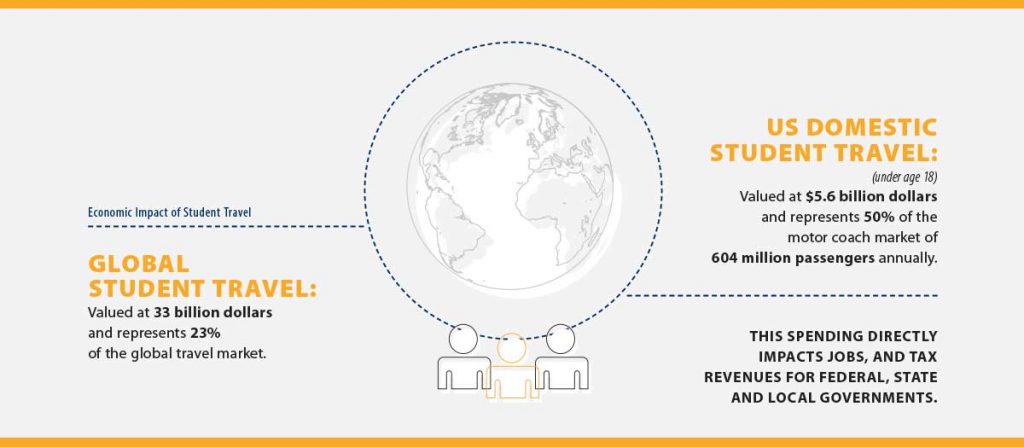 Economic Impact of Student Travel

GLOBAL STUDENT TRAVEL:
Valued at 33 billion dollars and represents 23% of the global travel market.

US DOMESTIC STUDENT TRAVEL:
(under age 18)
Valued at $5.6 billion dollars and represents 50% of the motor coach market of 604 million passengers annually.

THIS SPENDING DIRECTLY IMPACTS JOBS, AND TAX REVENUES FOR FEDERAL, STATE AND LOCAL GOVERNMENTS.