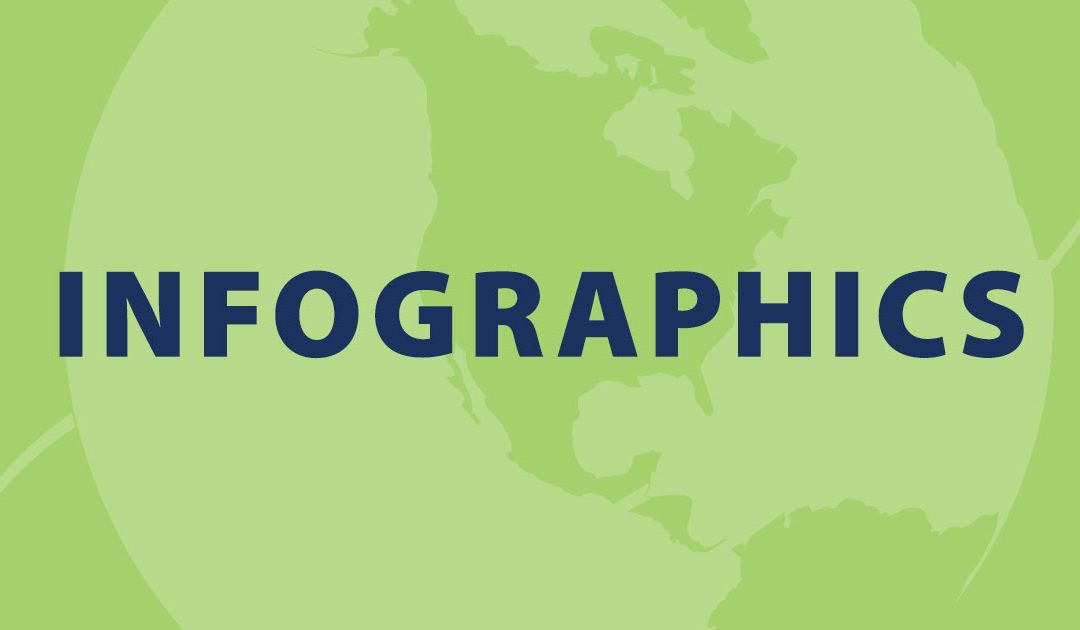 INFOGRAPHICS