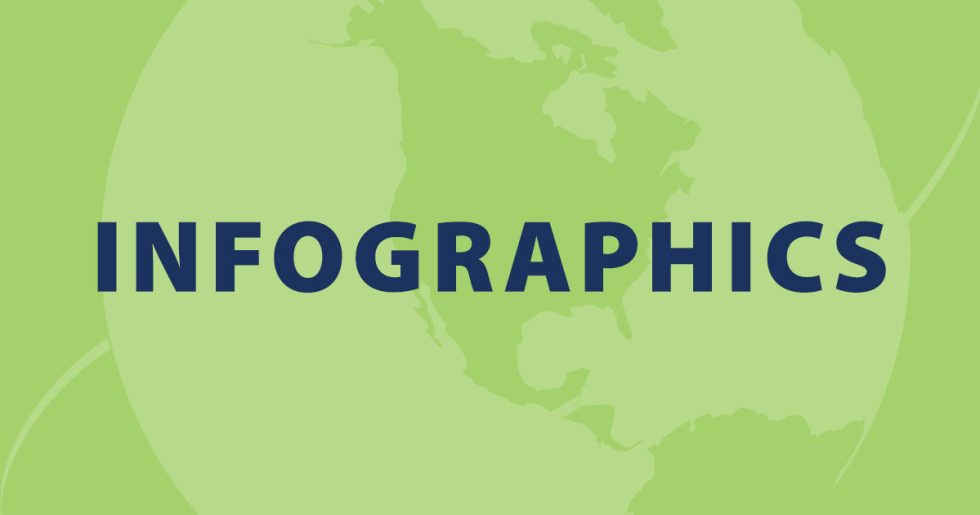 INFOGRAPHICS