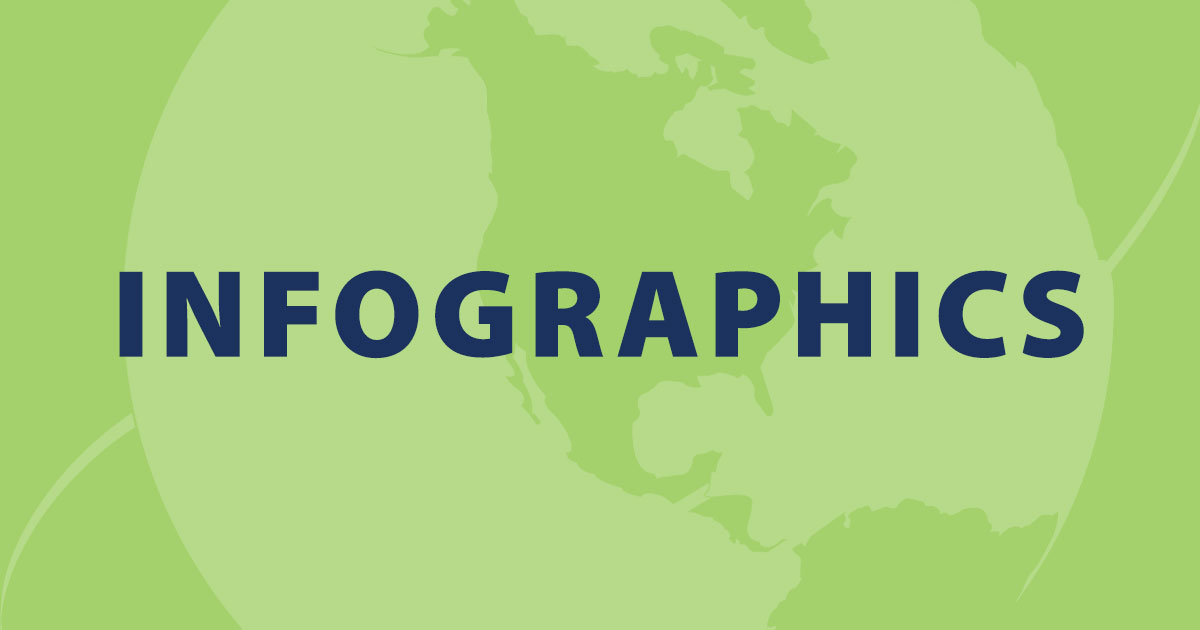 INFOGRAPHICS