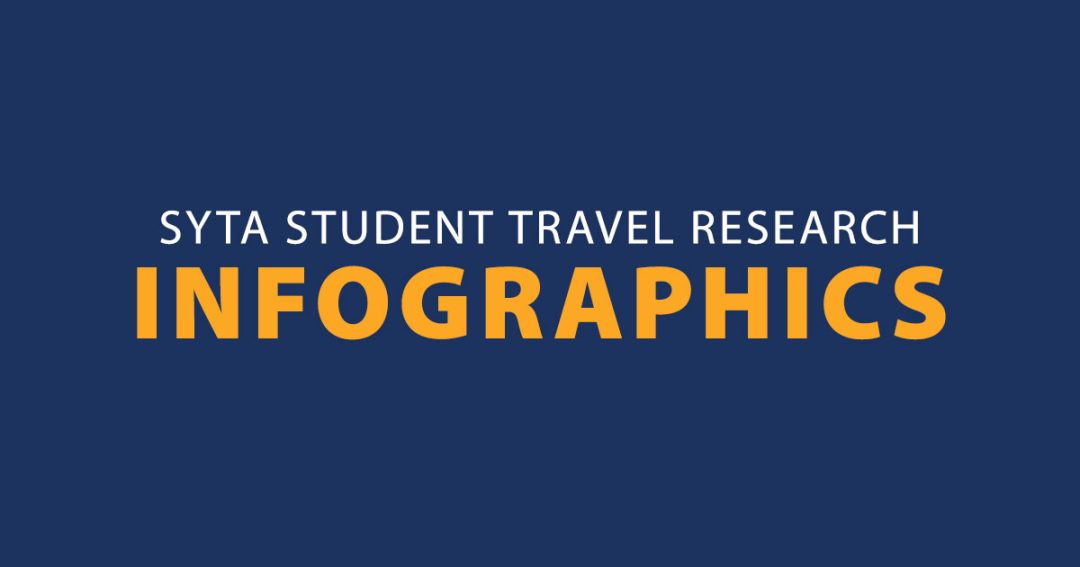 SYTA STUDENT TRAVEL RESEARCH
INFOGRAPHICS