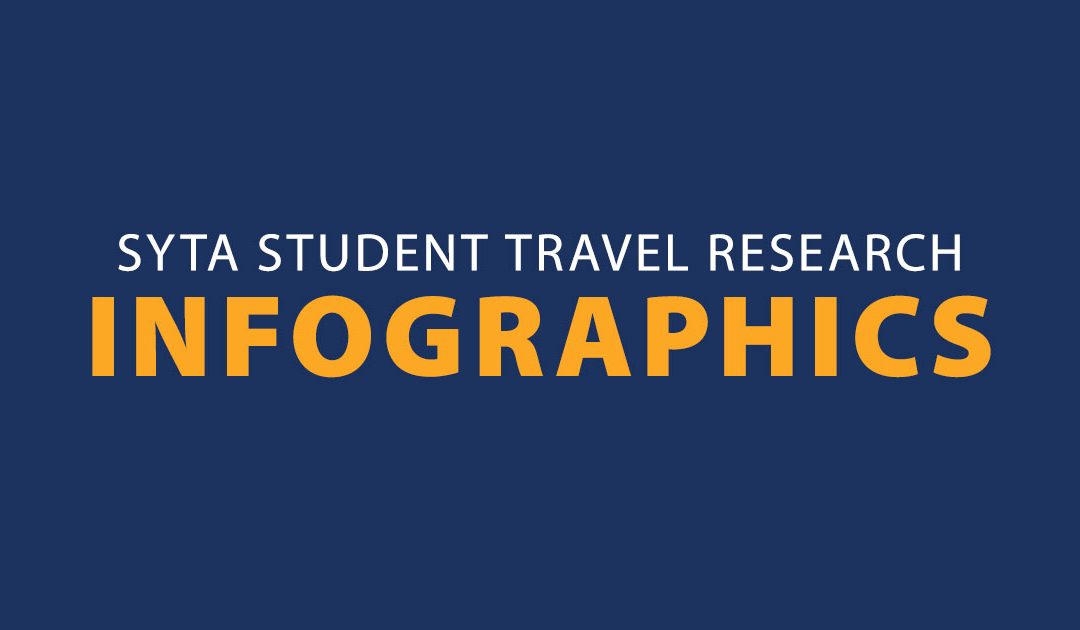 SYTA STUDENT TRAVEL RESEARCH
INFOGRAPHICS