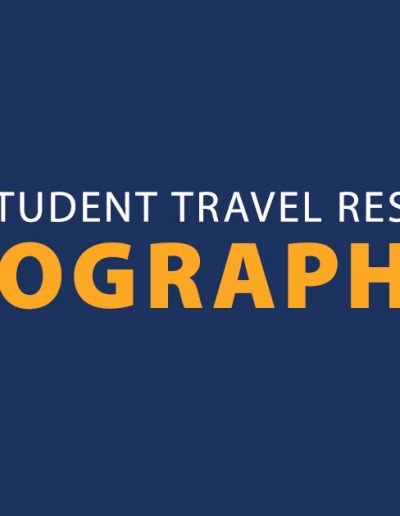 TUDENT TRAVEL RES
OGRAPH