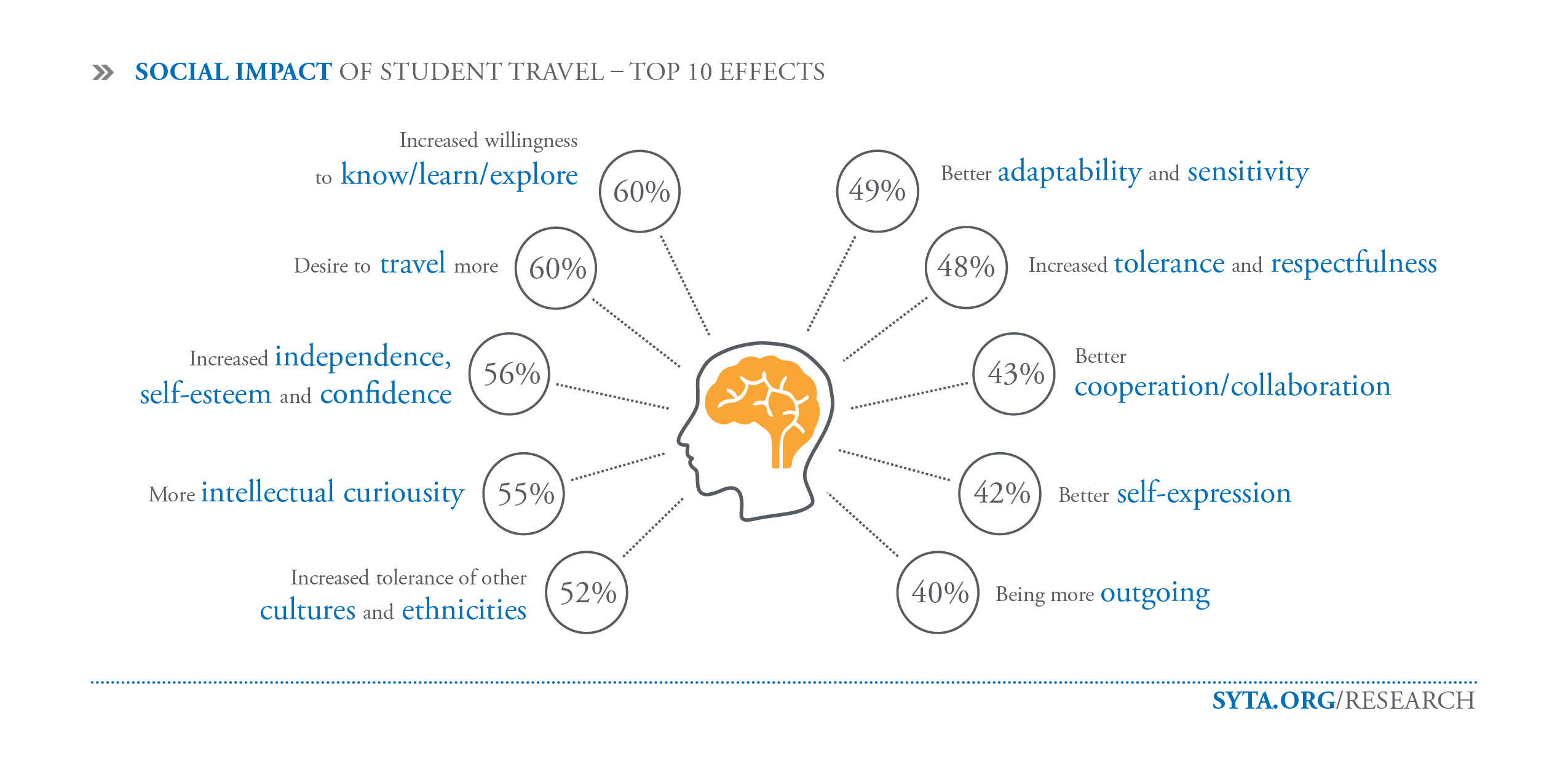 » SOCIAL IMPACT OF STUDENT TRAVEL – TOP 10 EFFECTS

Increased willingness to know/learn/explore 60%

Desire to travel more 60%

Increased independence, self-esteem and confidence 56%

More intellectual curiousity 55%

Increased tolerance of other cultures and ethnicities 52%

49% Better adaptability and sensitivity

48% Increased tolerance and respectfulness

43% Better cooperation/collaboration

42% Better self-expression

40% Being more outgoing

SYTA.ORG/RESEARCH